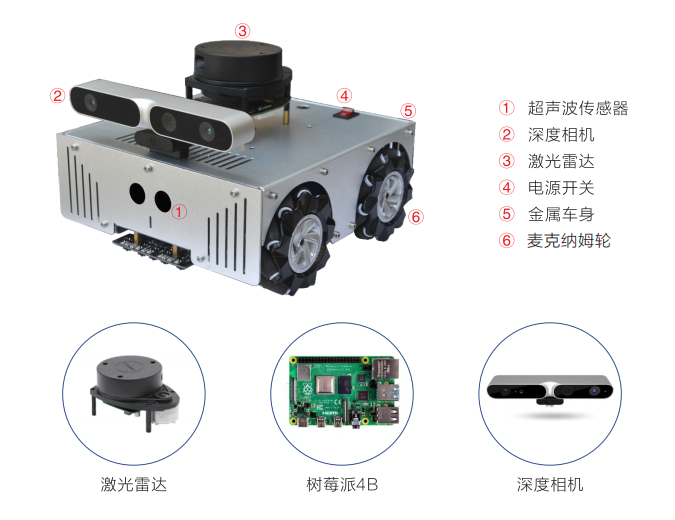 ③

②

④

⑤

①

⑥

① 超声波传感器
② 深度相机
③ 激光雷达
④ 电源开关
⑤ 金属车身
⑥ 麦克纳姆轮

激光雷达

树莓派4B

深度相机